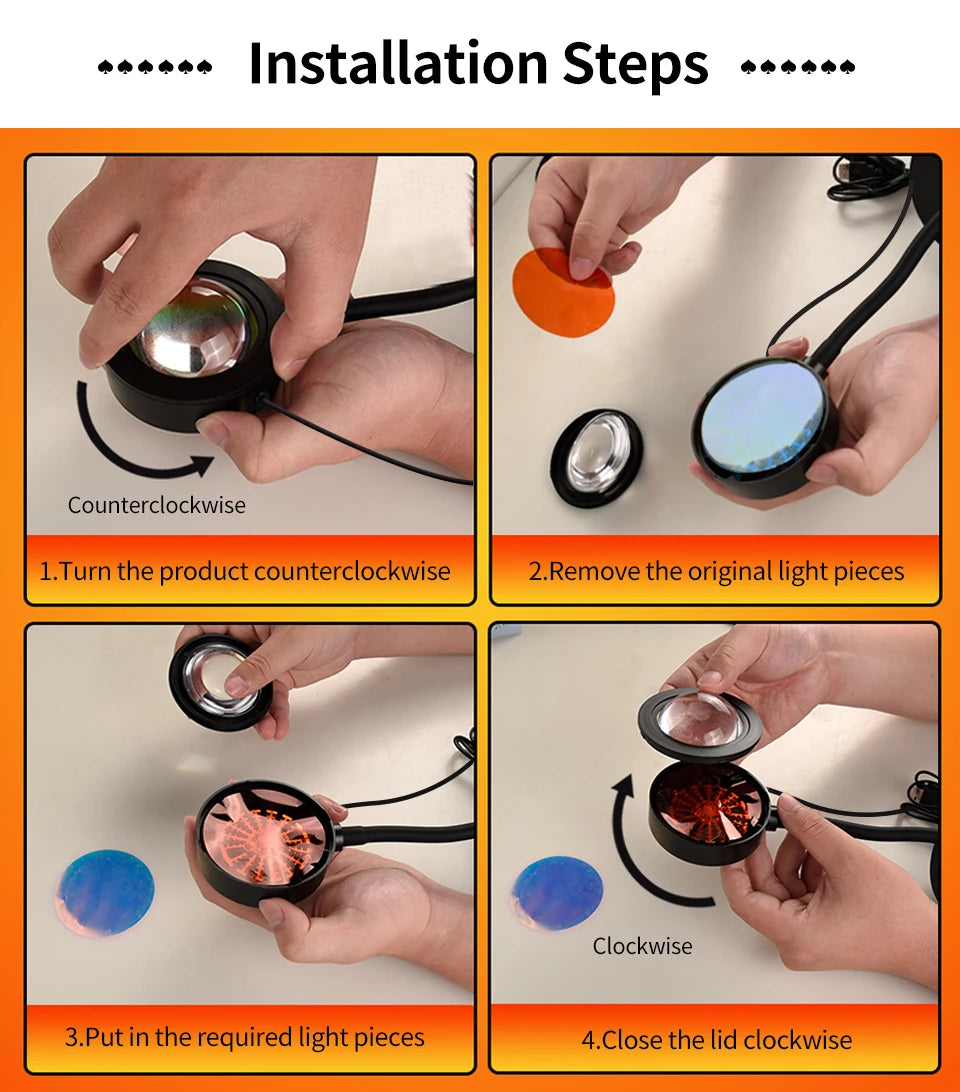 ♠♠♠♠♠♠ Installation Steps ♠♠♠♠♠♠

Counterclockwise

1.Turn the product counterclockwise

2.Remove the original light pieces

3.Put in the required light pieces

Clockwise

4.Close the lid clockwise