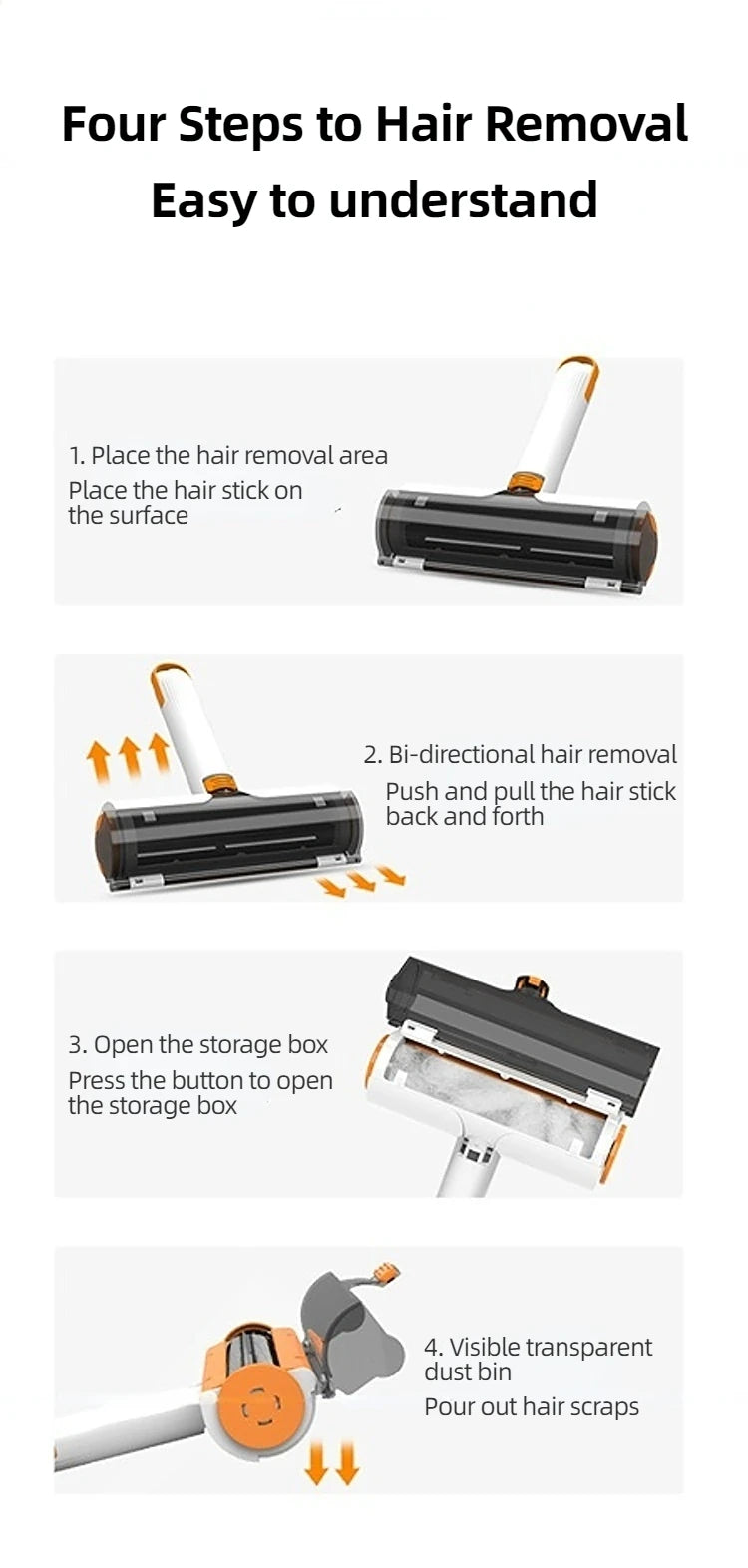 Four Steps to Hair Removal
Easy to understand

1. Place the hair removal area
Place the hair stick on the surface

2. Bi-directional hair removal
Push and pull the hair stick back and forth

3. Open the storage box
Press the button to open the storage box

4. Visible transparent dust bin
Pour out hair scraps